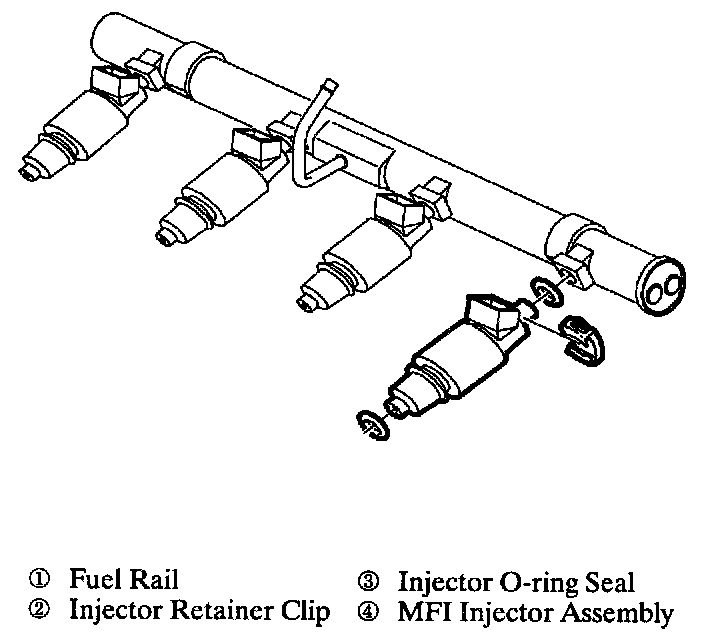 ① Fuel Rail
② Injector Retainer Clip
③ Injector O-ring Seal
④ MFI Injector Assembly