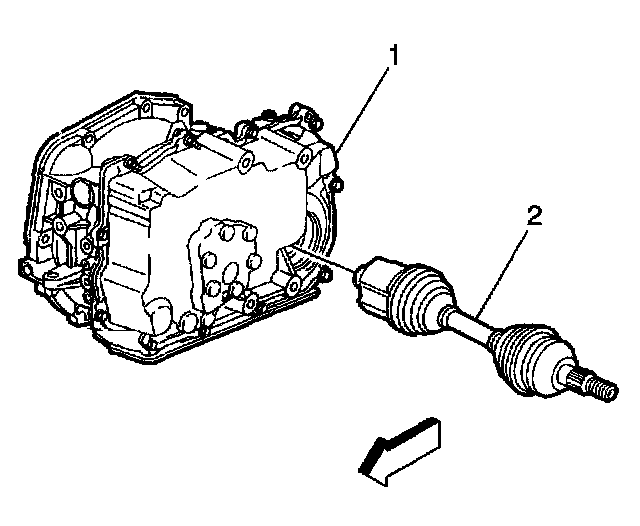 1
2