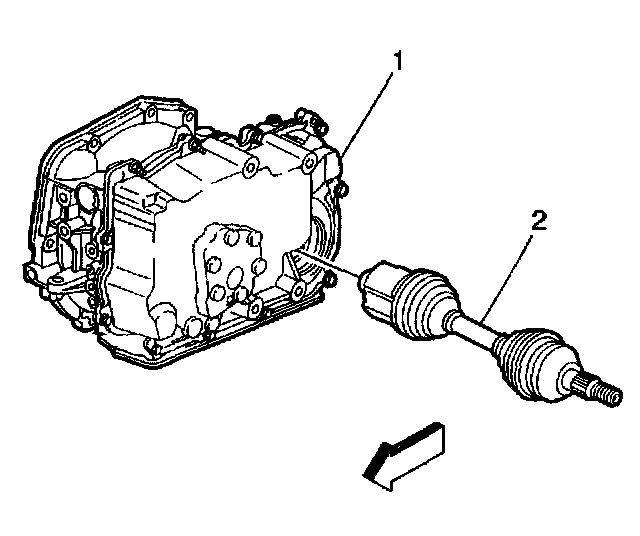 1
2