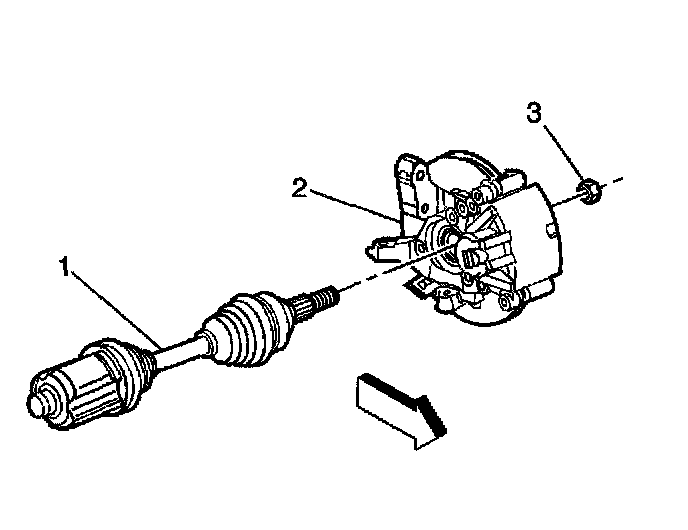 3
2
1