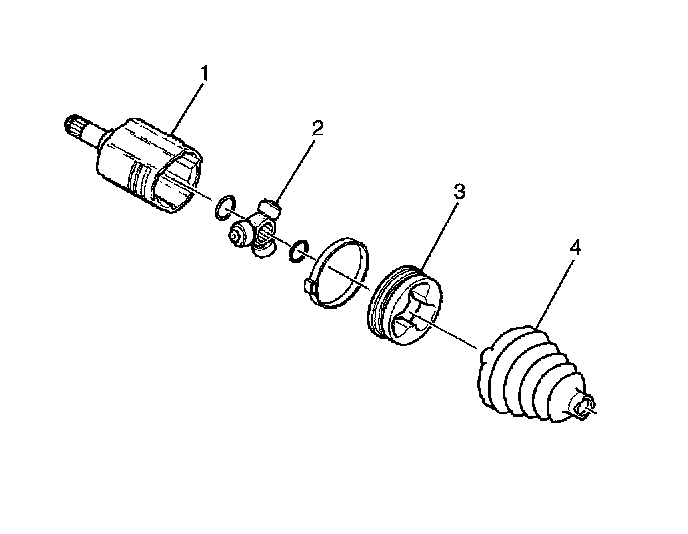 1
2
3
4