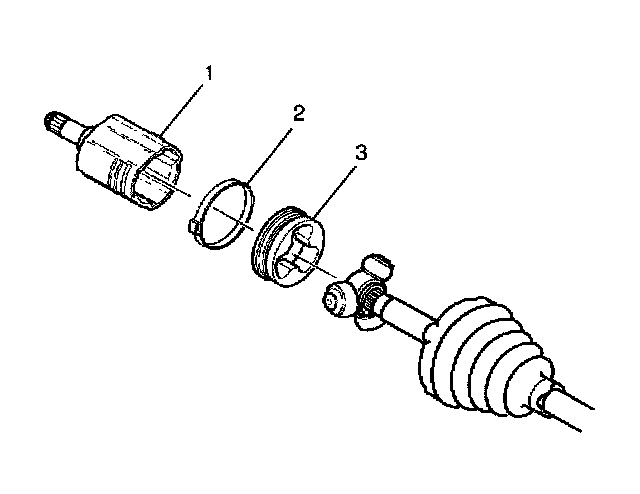 1
2
3