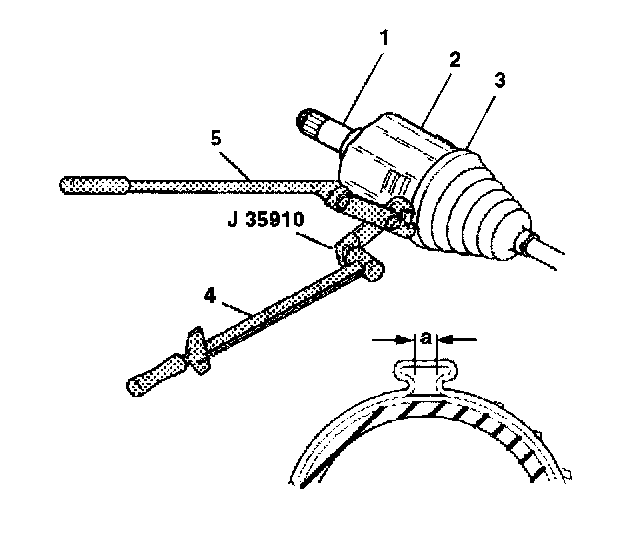 1
2
3
5
J 35910
4
a