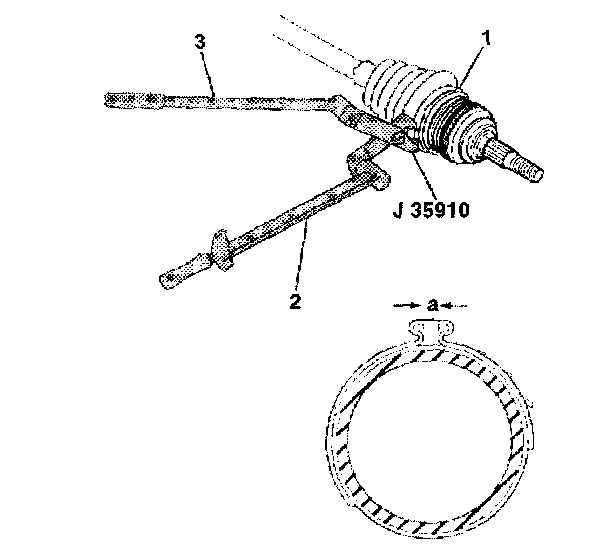 3
1
J 35910
2
a