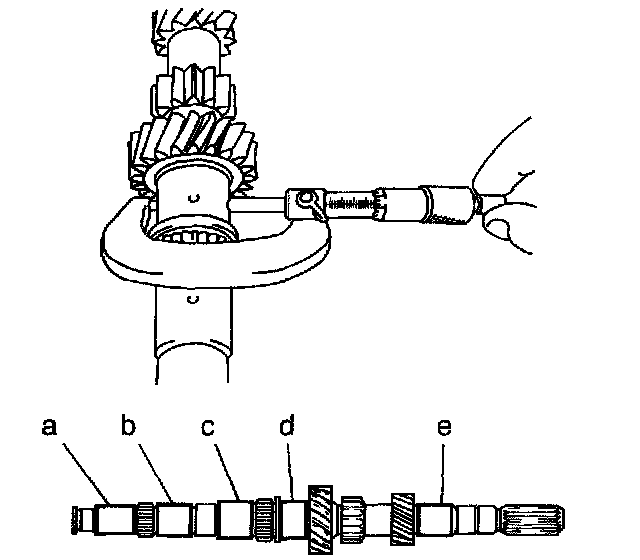 a b c d e