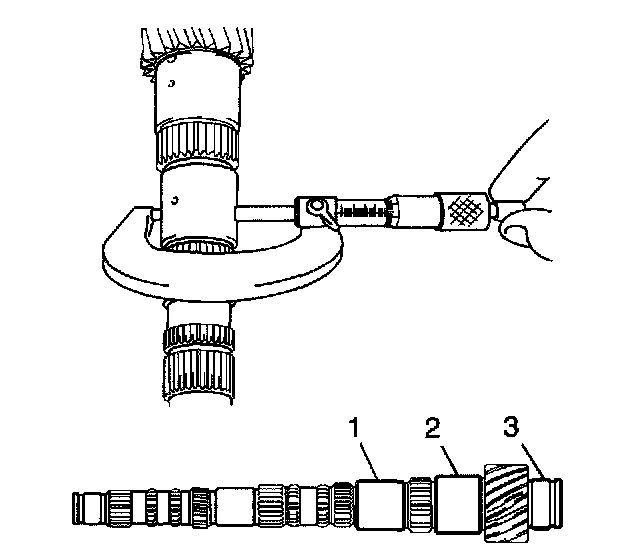 1
2
3