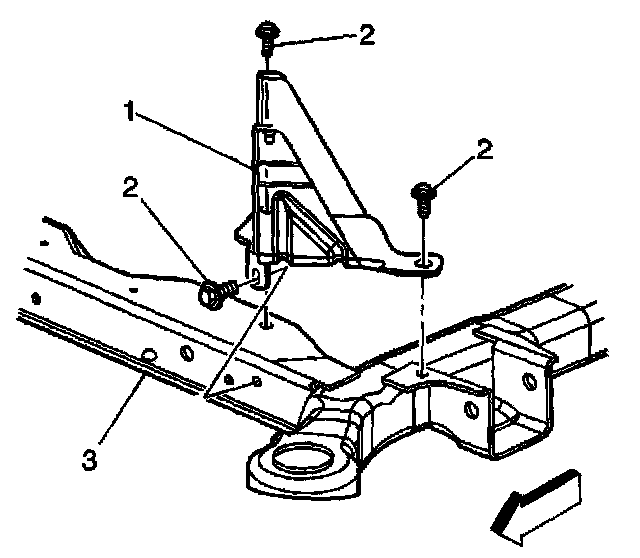 2
1
2
2
3