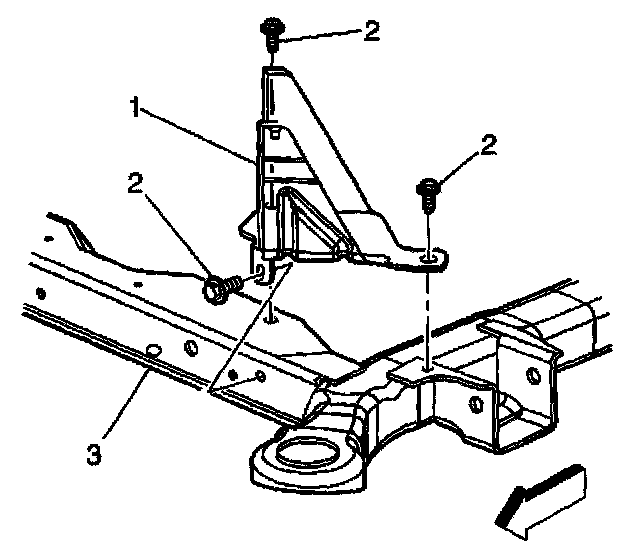 2
1
2
2
3