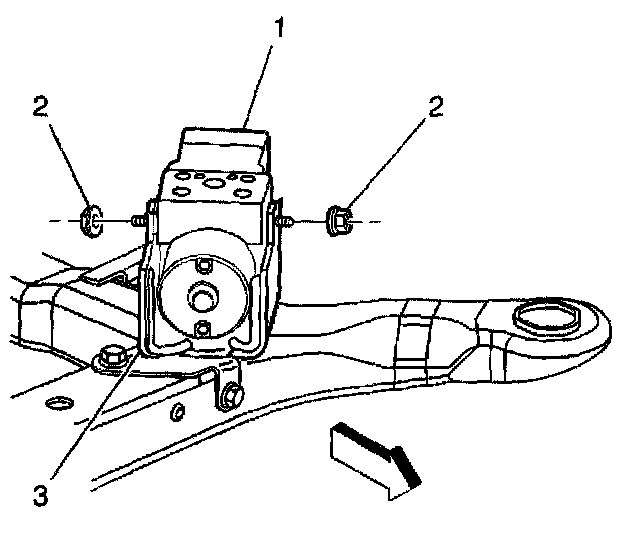 1
2
2
3