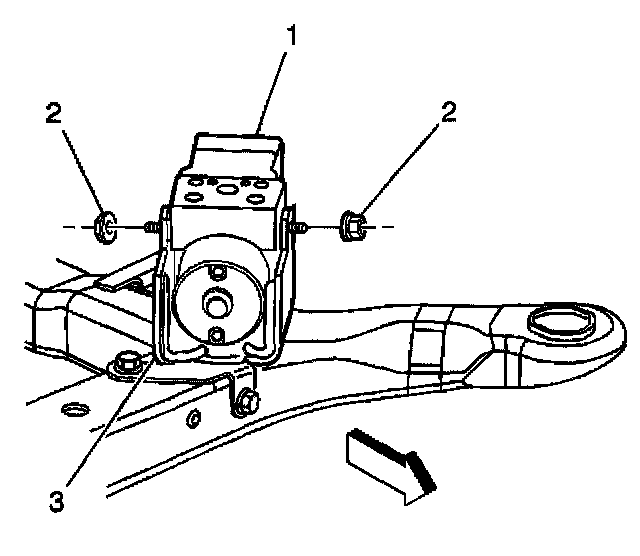 1
2
2
3