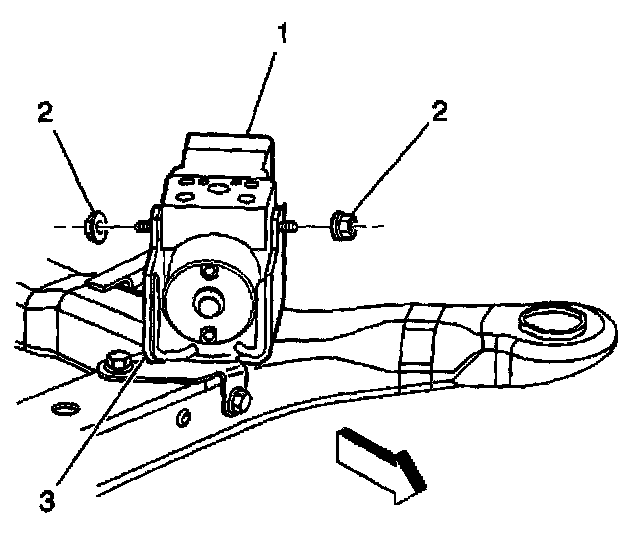 1
2
2
3