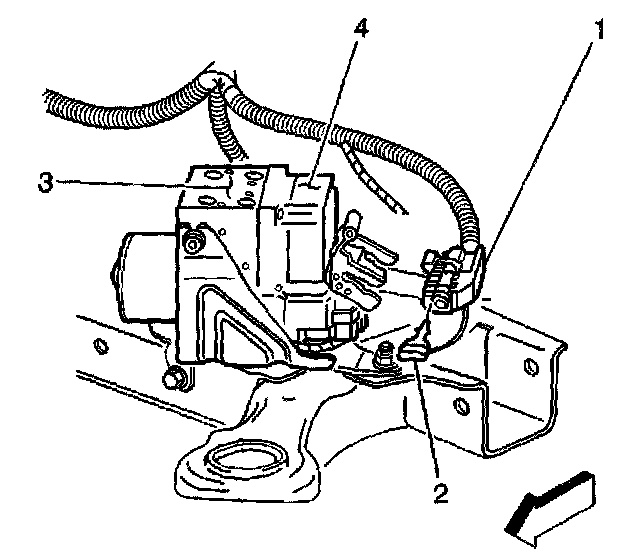 4
1
3
2