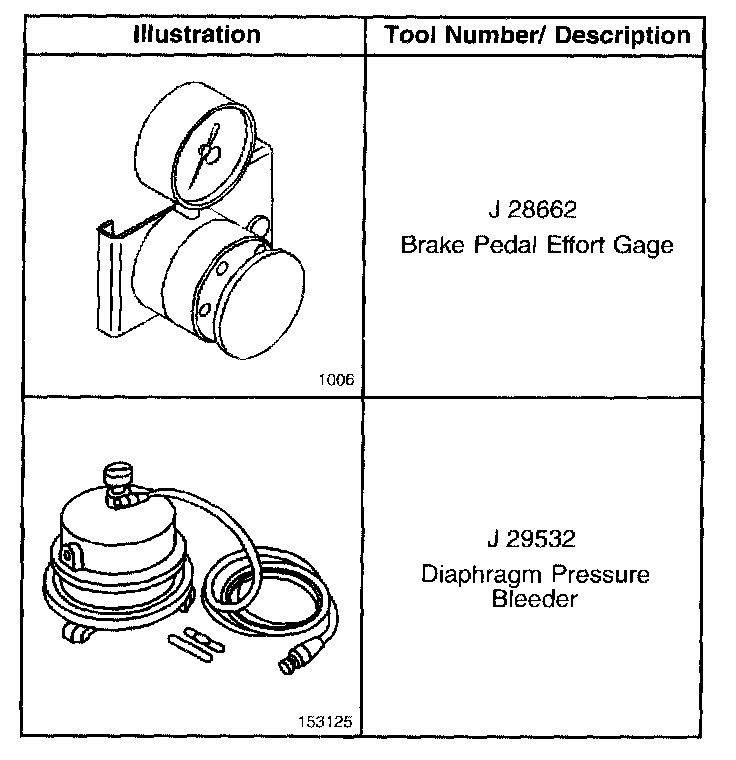 | Illustration | Tool Number/ Description |
|---|---|
| 1006 | J 28662 Brake Pedal Effort Gage |
| 153125 | J 29532 Diaphragm Pressure Bleeder |