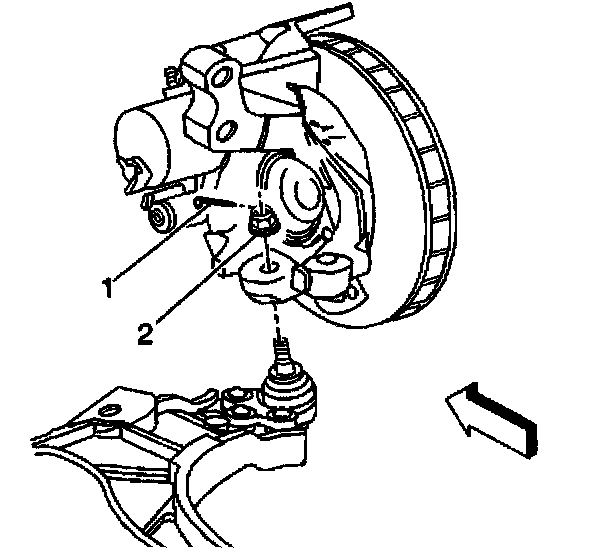 1
2