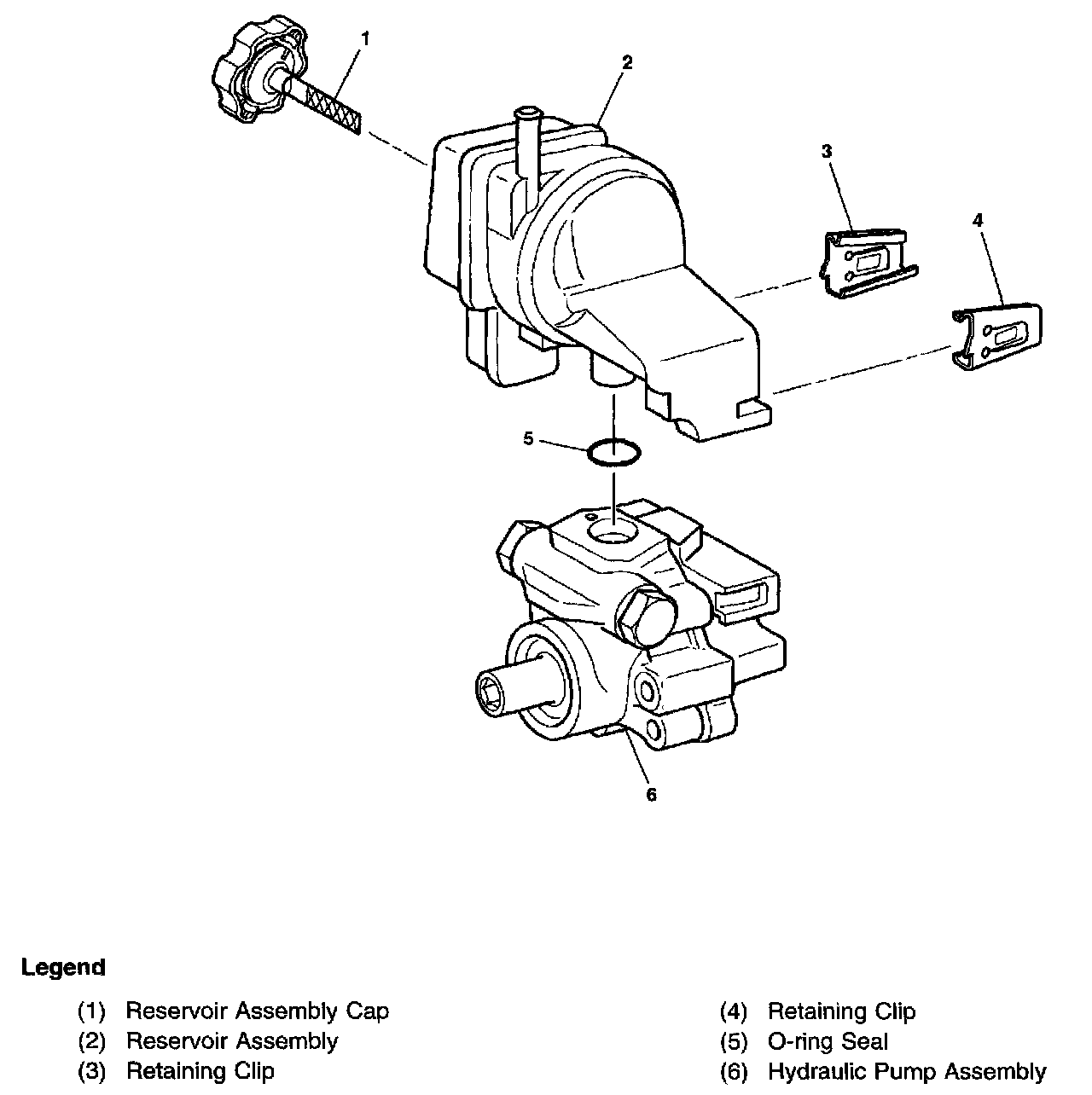 1

2

3

4

5

6

Legend

(1) Reservoir Assembly Cap
(2) Reservoir Assembly
(3) Retaining Clip

(4) Retaining Clip
(5) O-ring Seal
(6) Hydraulic Pump Assembly