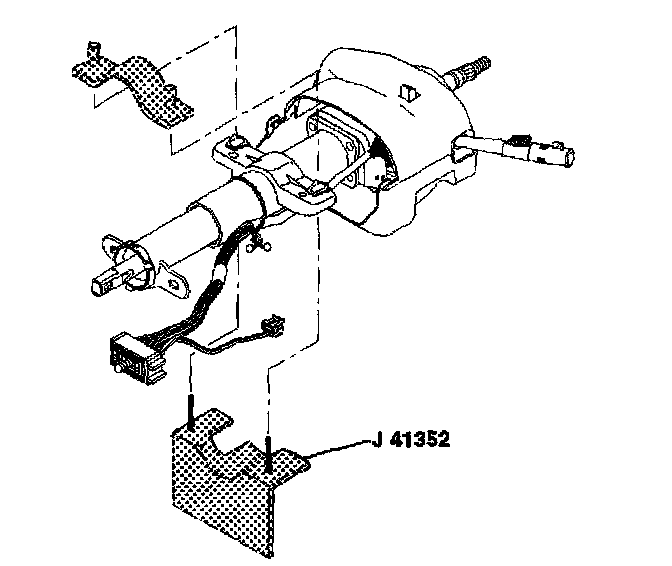 J 41352