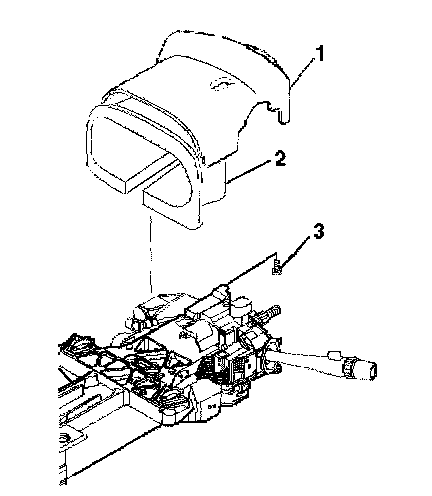 1
2
3