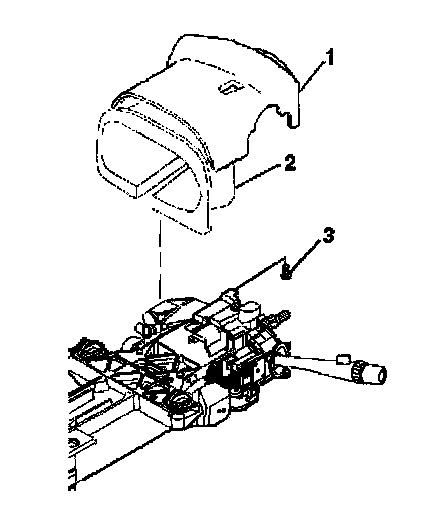 1
2
3