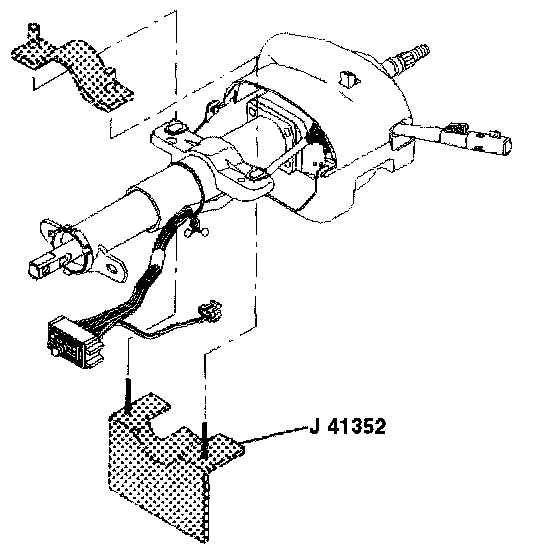 J 41352