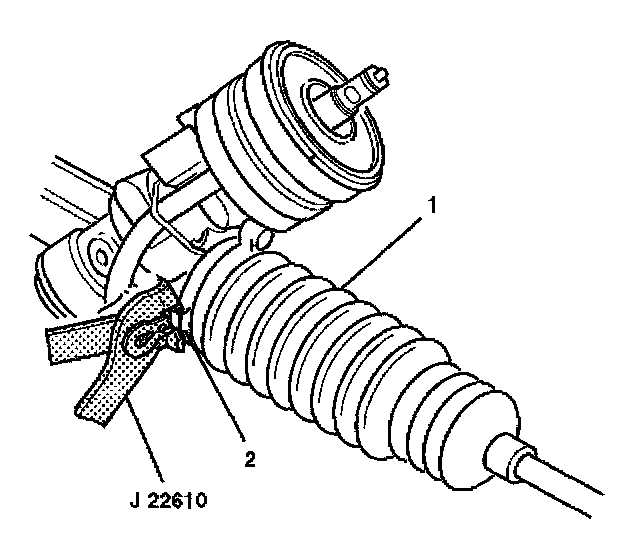 1

2

J 22610