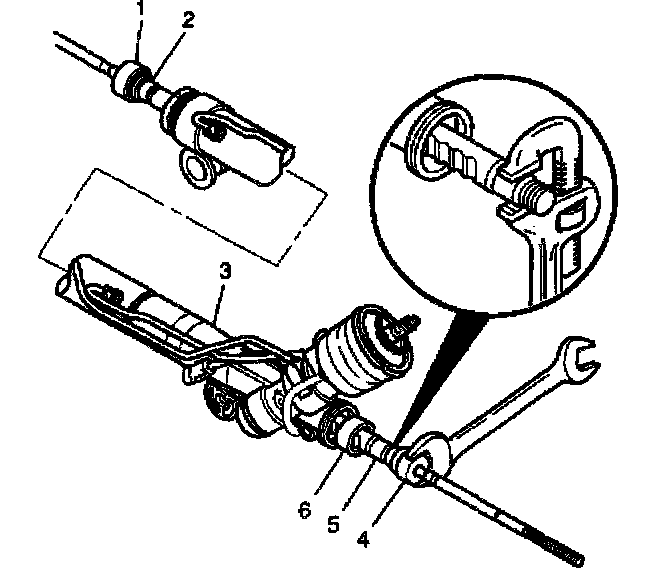 1
2
3
6
5
4