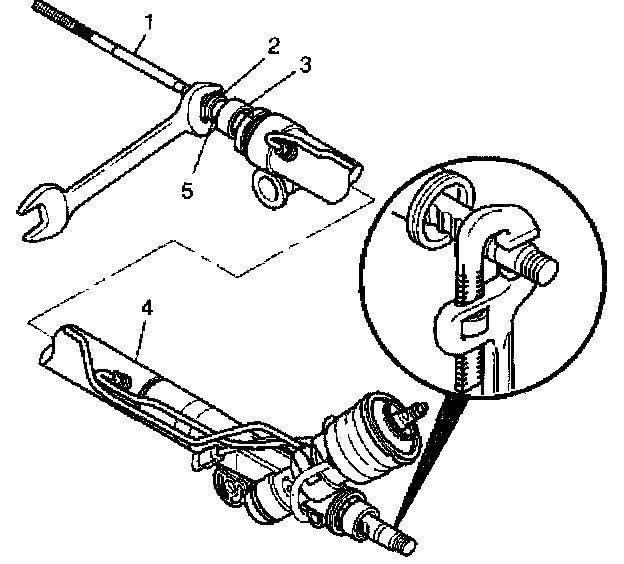 1
2
3
5
4