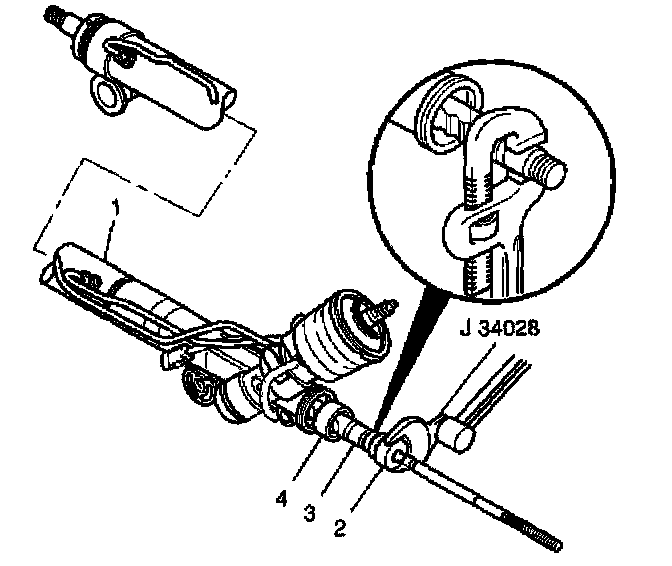 1

J 34028

4
3
2