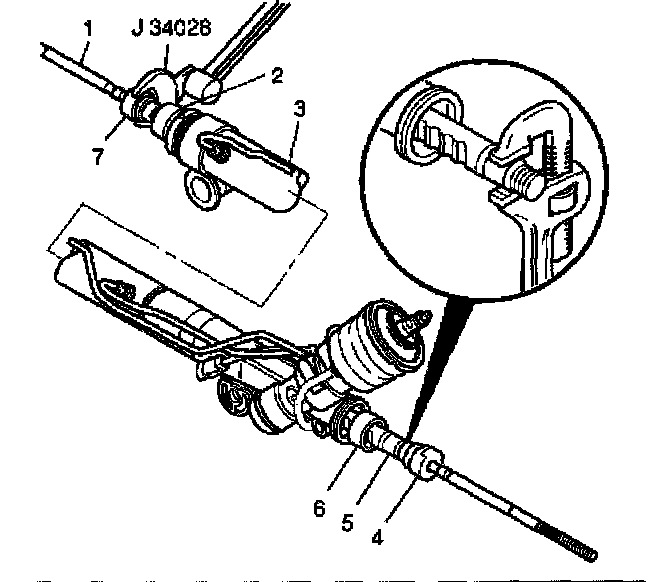 1
J 34028
2
3
7
6
5
4