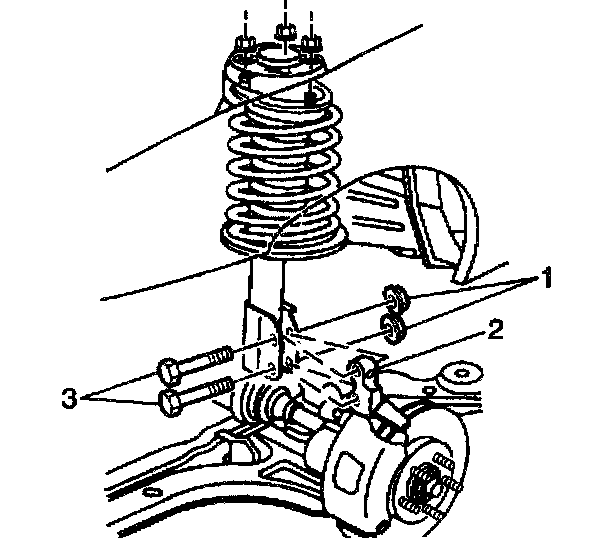 1
2
3