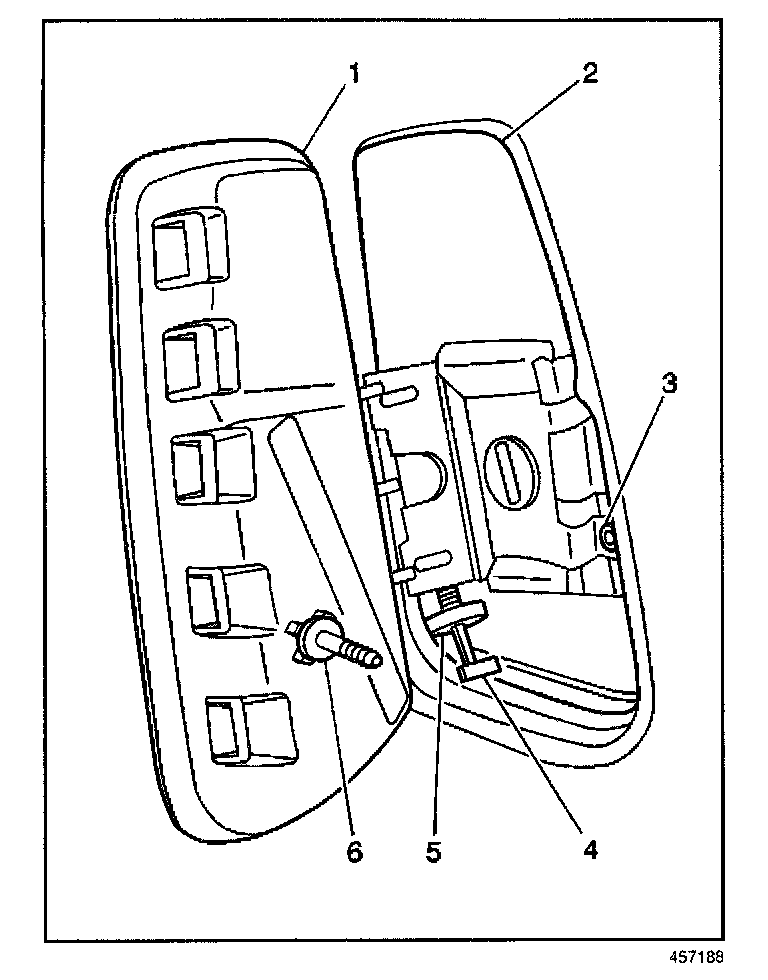 1
2
3
6
5
4
457188