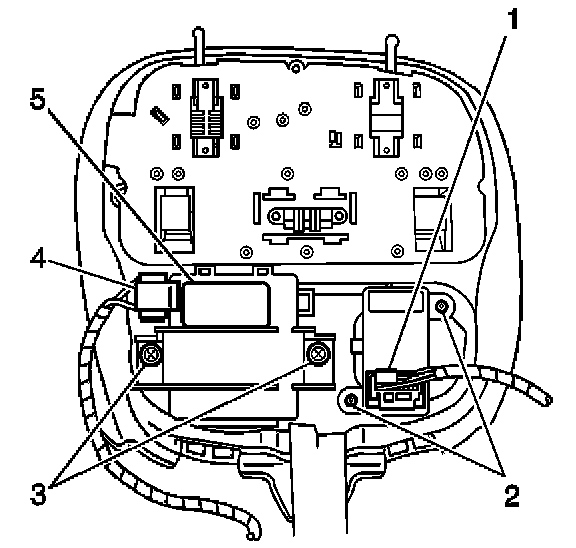 1
5
4
3
2