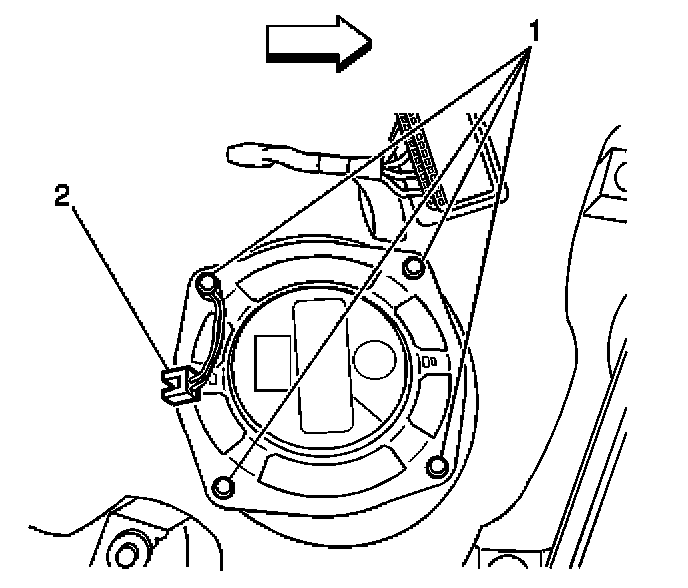 1
2