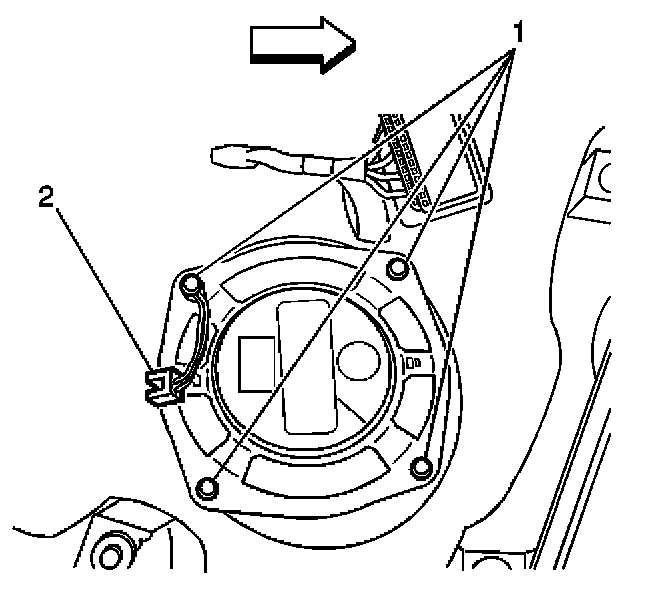 1

2