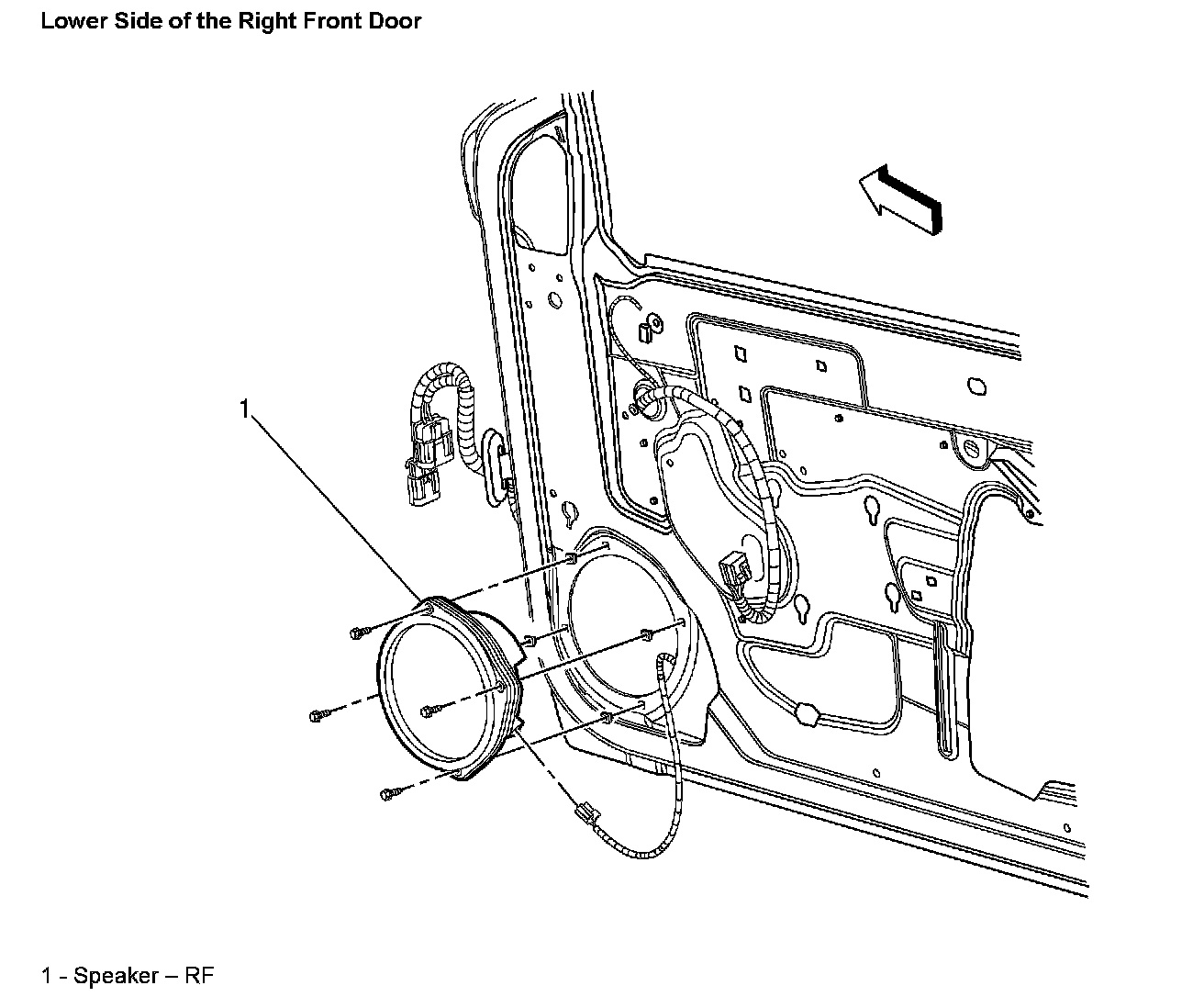 Lower Side of the Right Front Door

1

1 - Speaker – RF