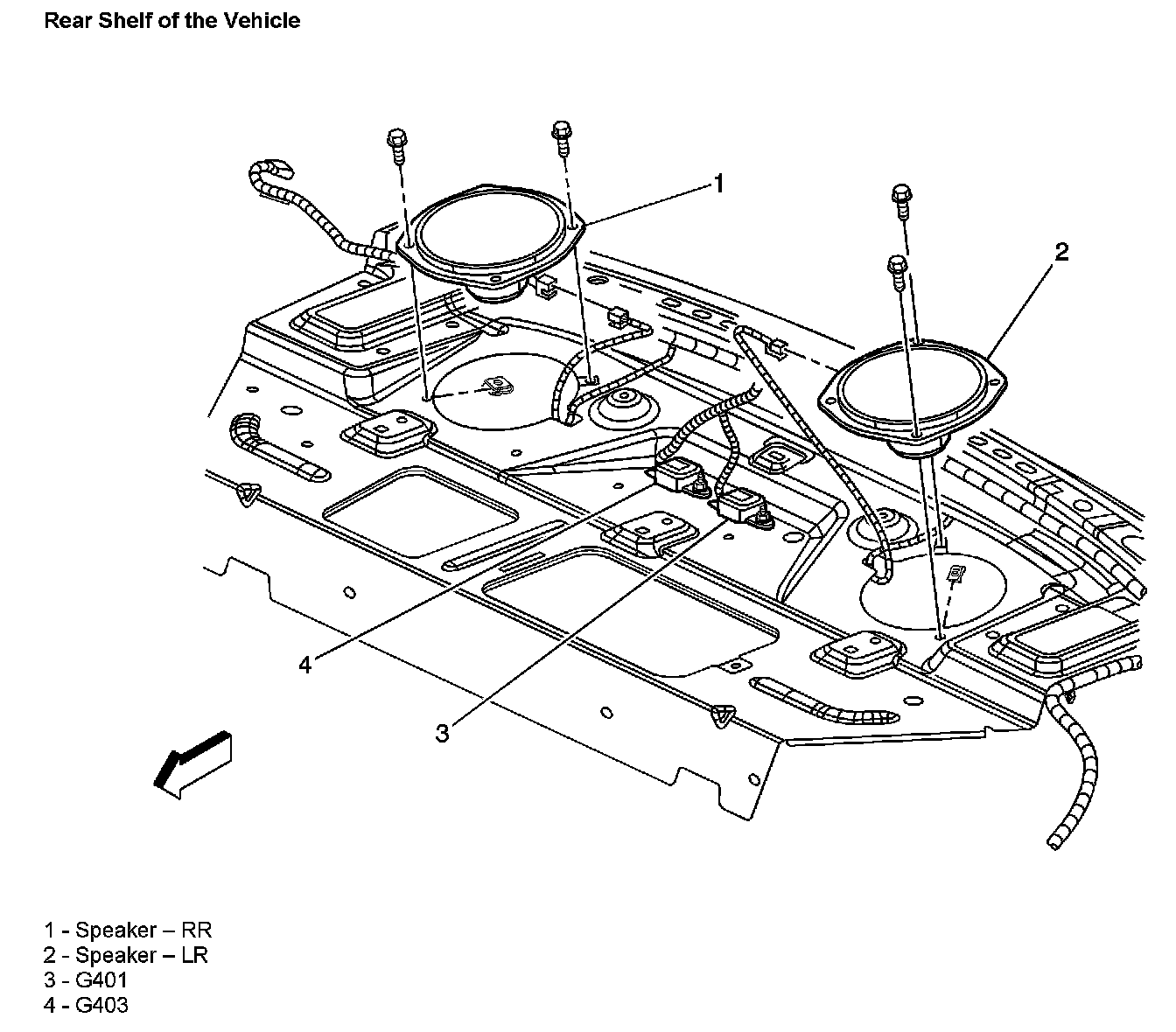 Rear Shelf of the Vehicle

1

2

4

3

1 - Speaker – RR
2 - Speaker – LR
3 - G401
4 - G403