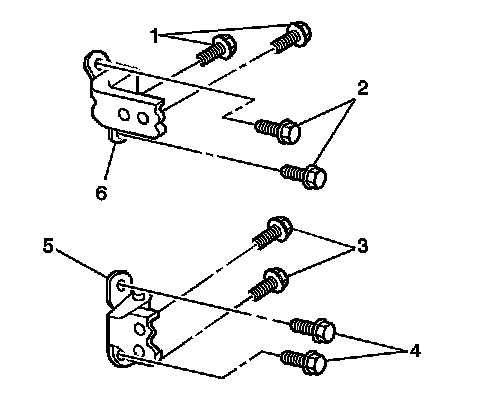 1
2
6
5
3
4