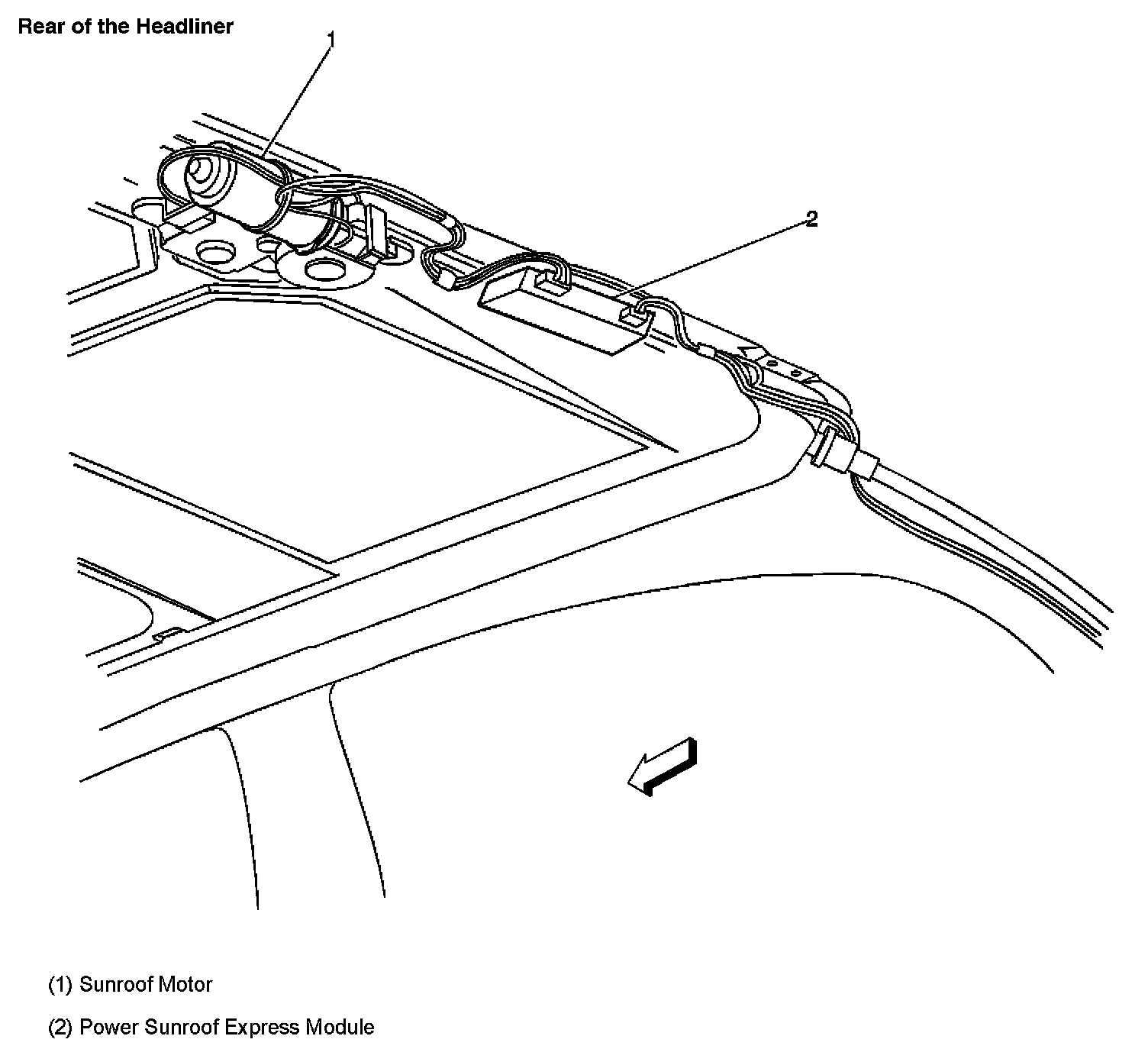 Rear of the Headliner

1

2

(1) Sunroof Motor

(2) Power Sunroof Express Module