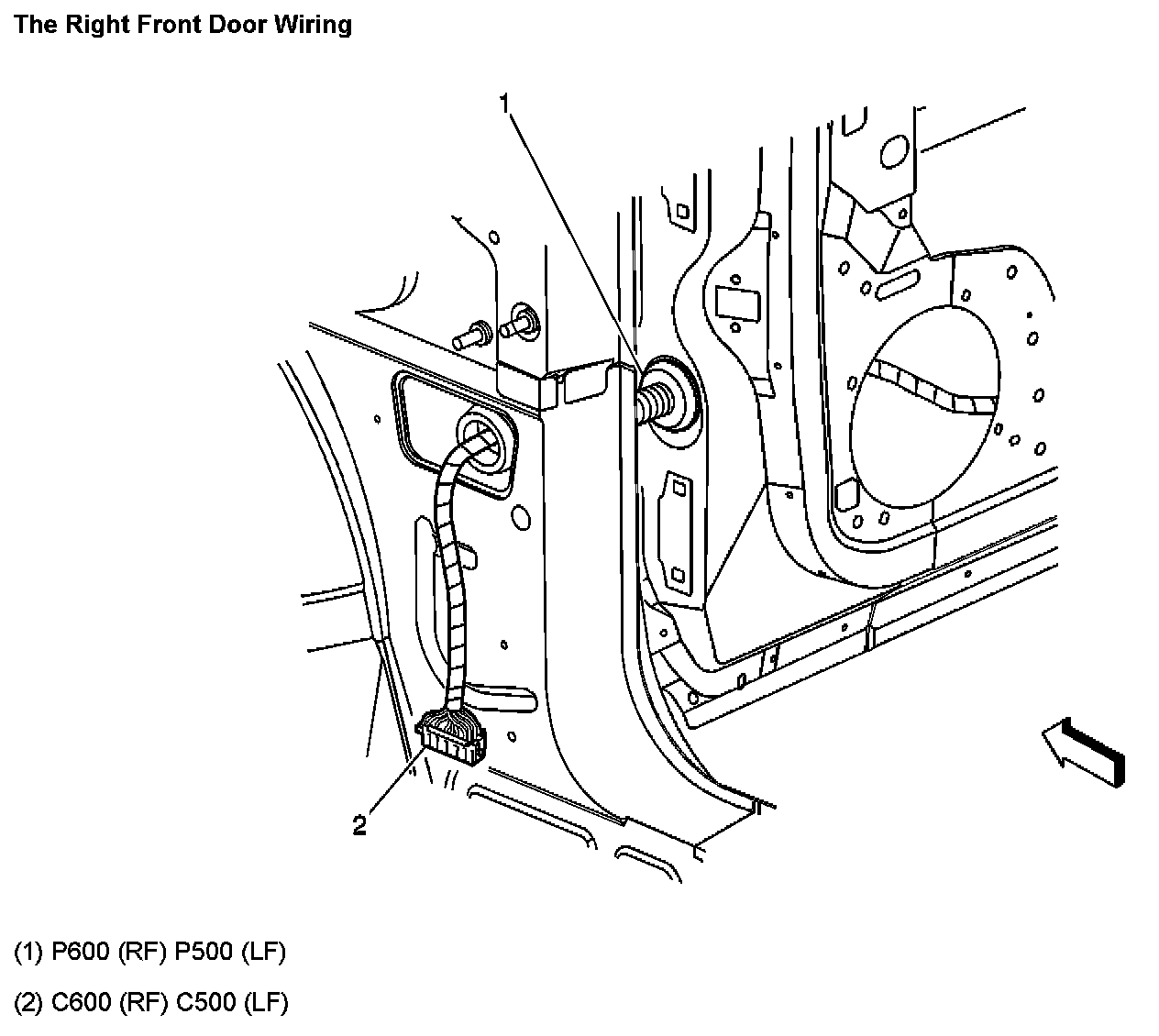 The Right Front Door Wiring

1

2

(1) P600 (RF) P500 (LF)

(2) C600 (RF) C500 (LF)