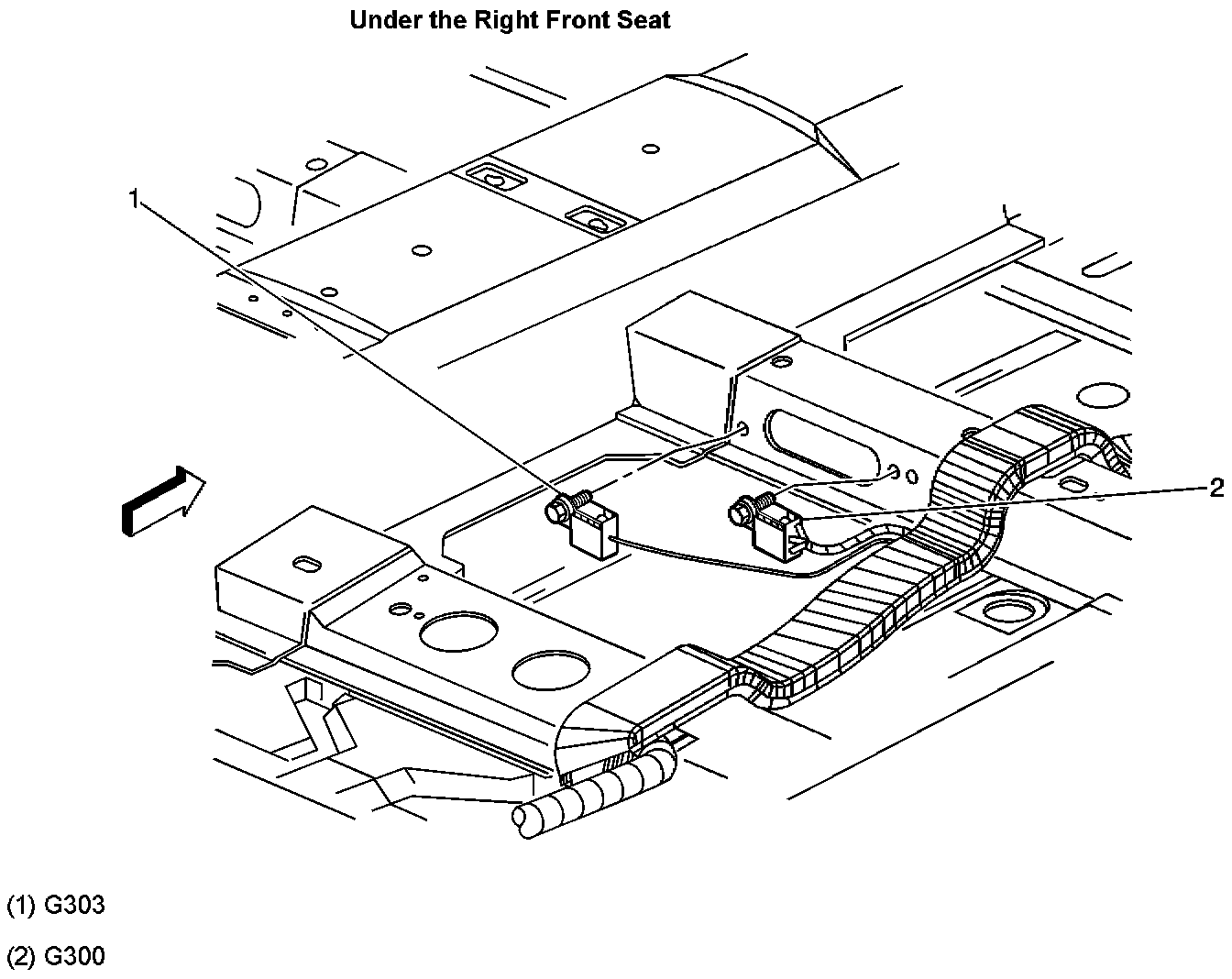 Under the Right Front Seat

1

2

(1) G303

(2) G300