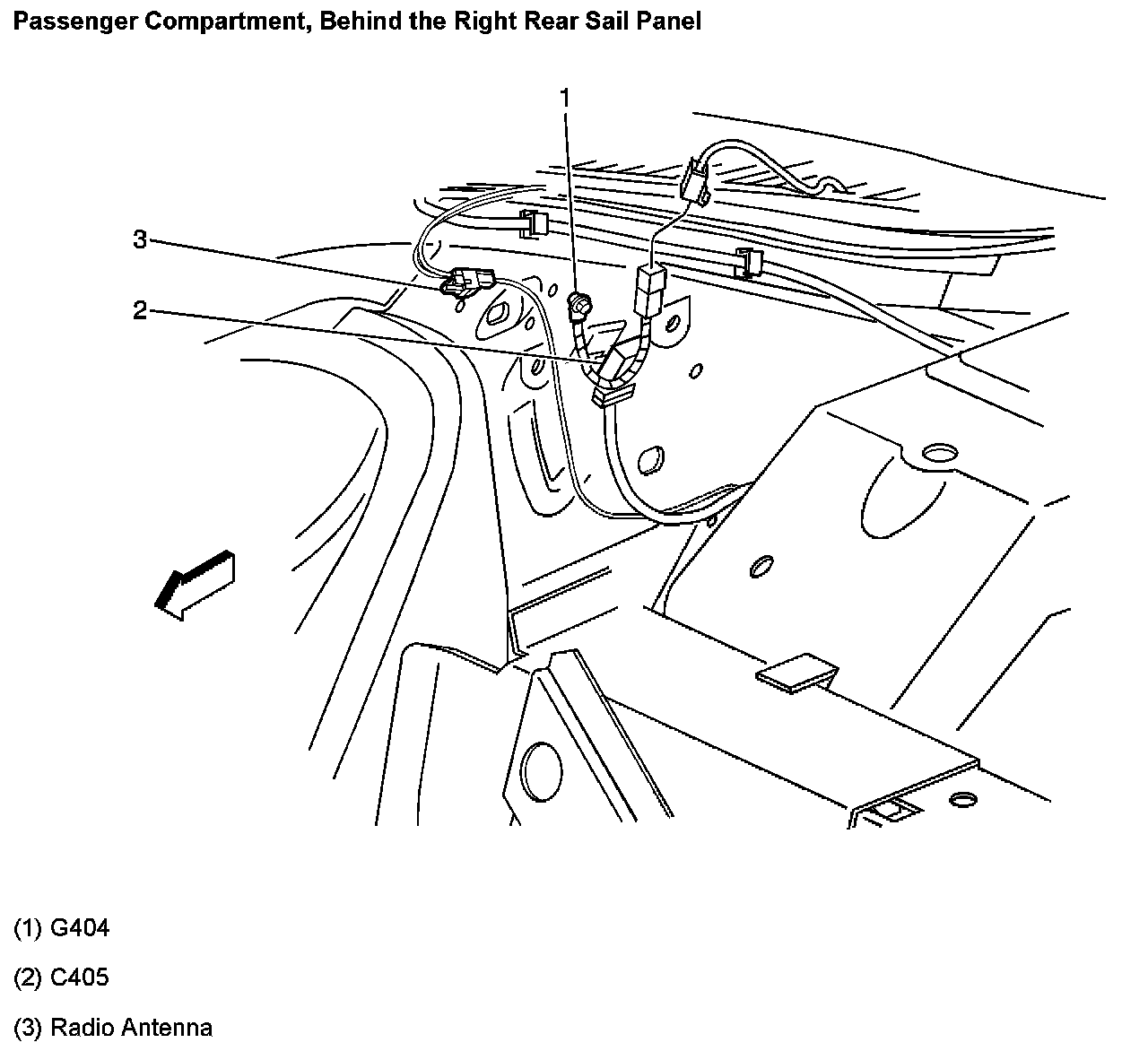 Passenger Compartment, Behind the Right Rear Sail Panel

1

3

2

(1) G404

(2) C405

(3) Radio Antenna