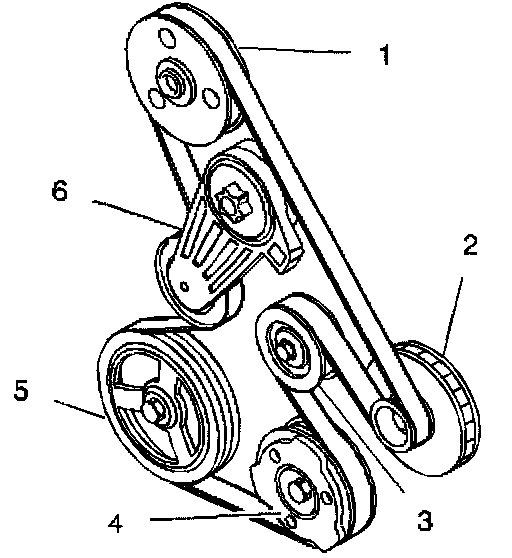 1
6
2
5
4
3