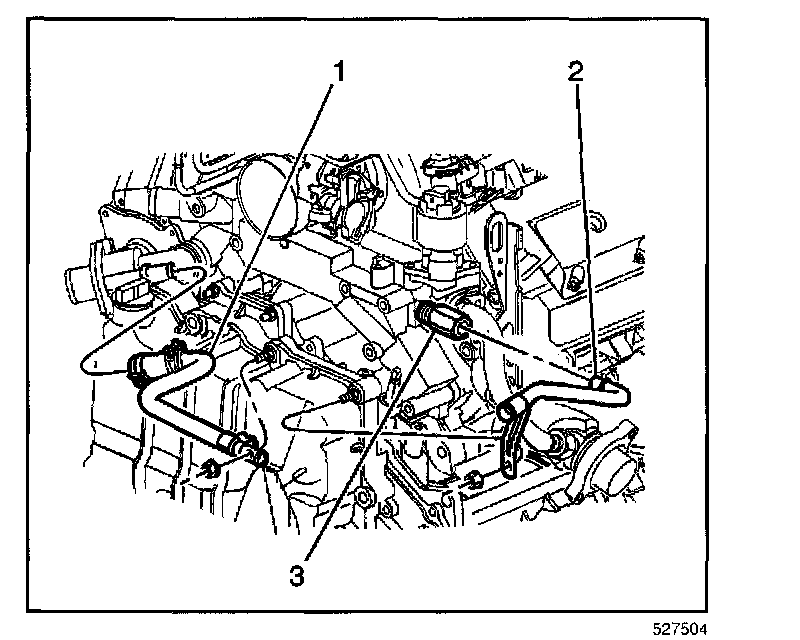 1
2
3
527504