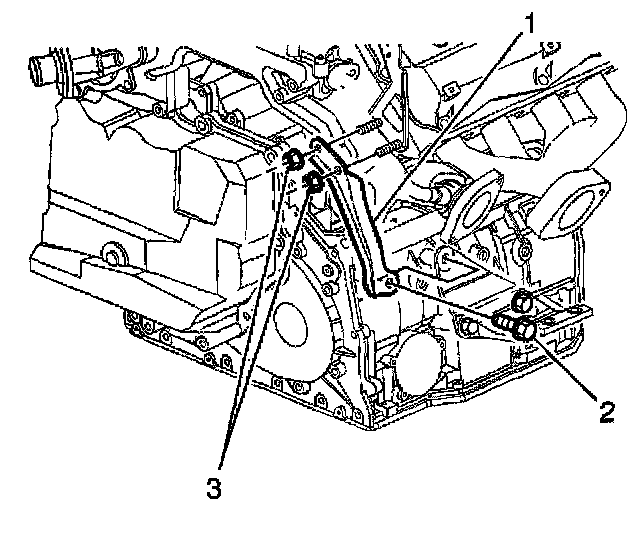 1
2
3