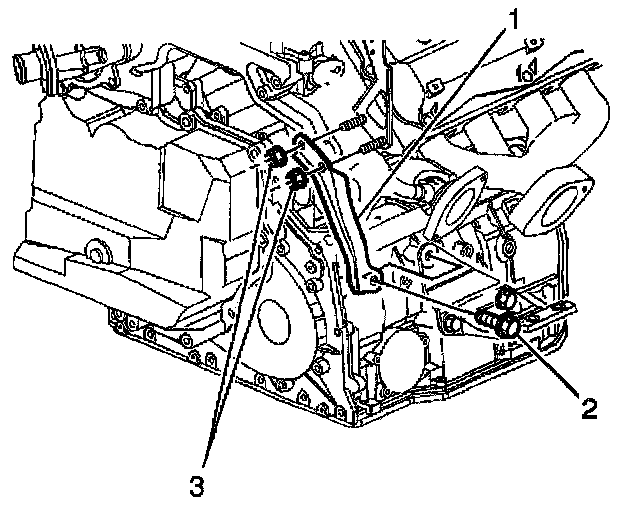 1
2
3