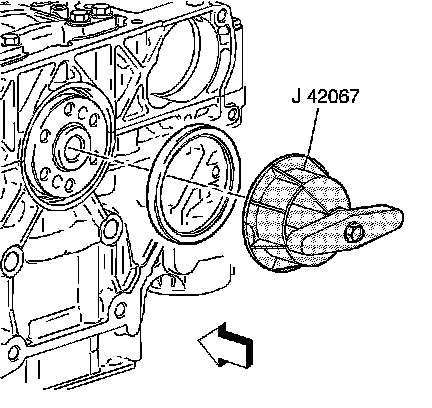 J 42067