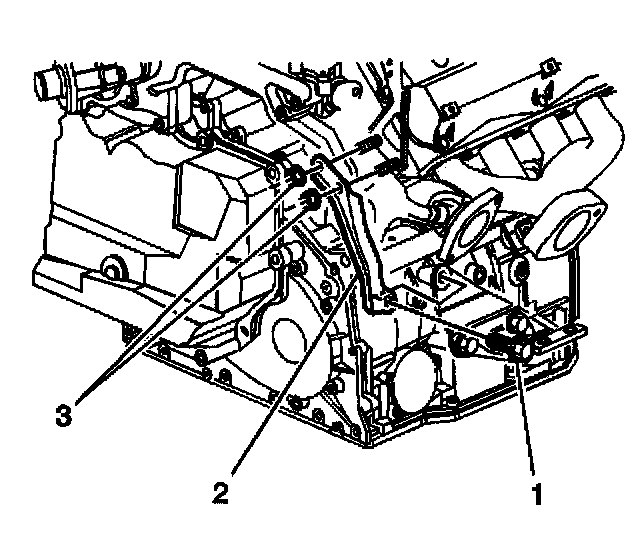 3
2
1