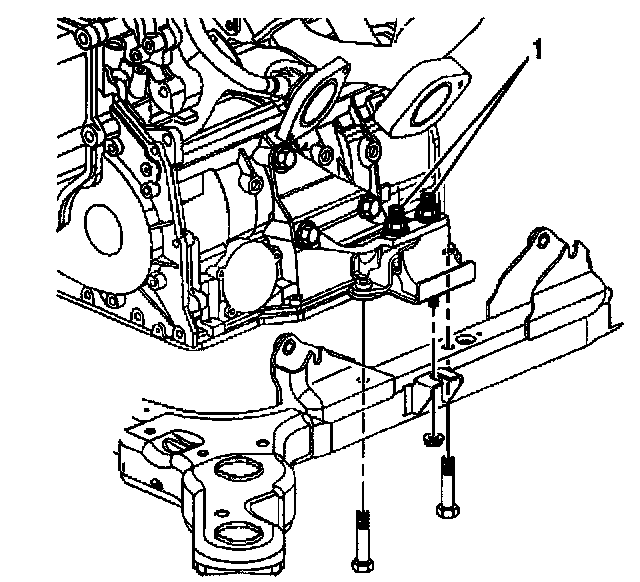 1