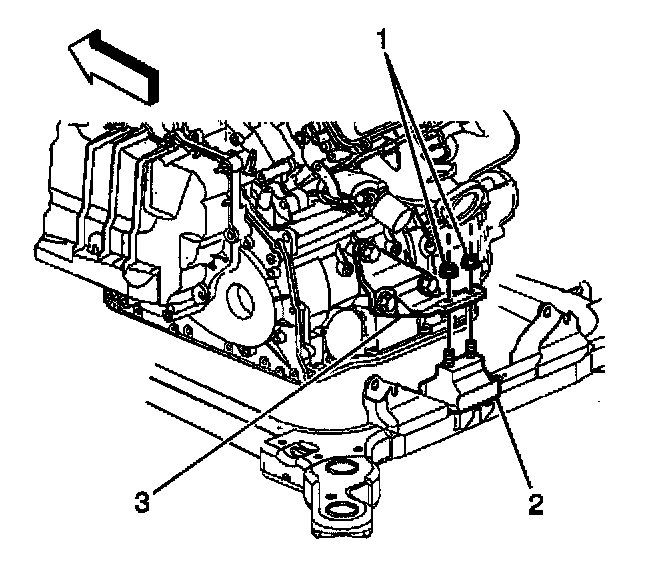 1
3
2