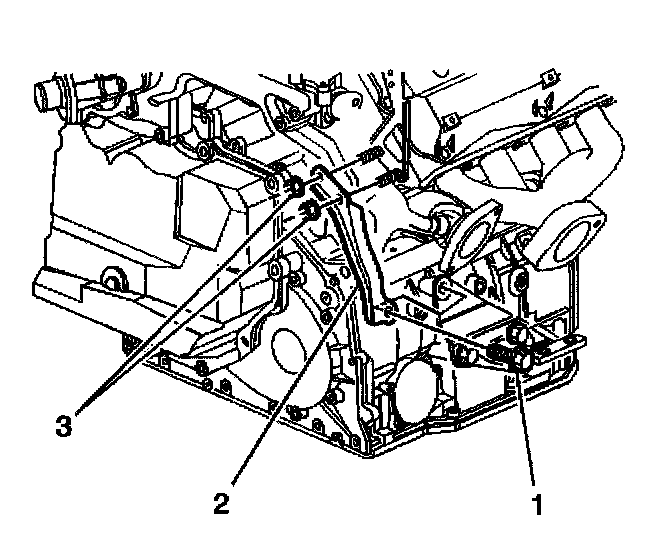 3
2
1