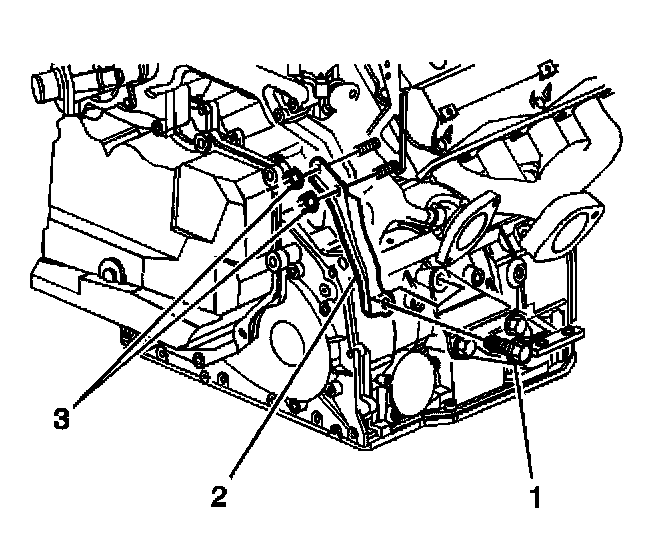 3
2
1